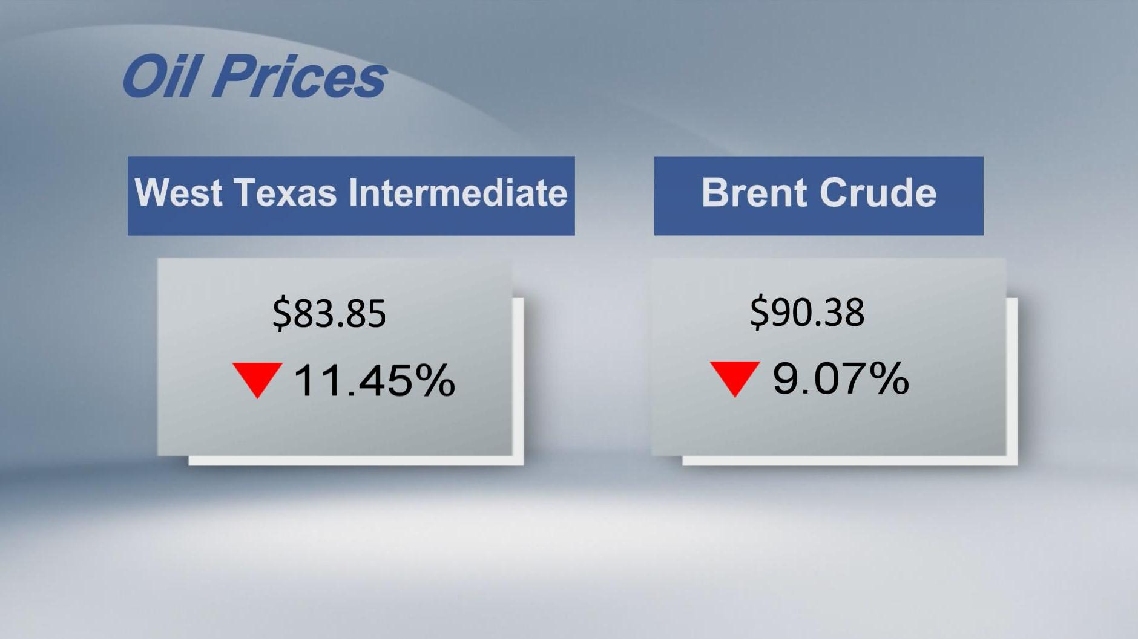 Oil Prices

West Texas Intermediate

$83.85

▼ 11.45%

Brent Crude

$90.38

▼ 9.07%